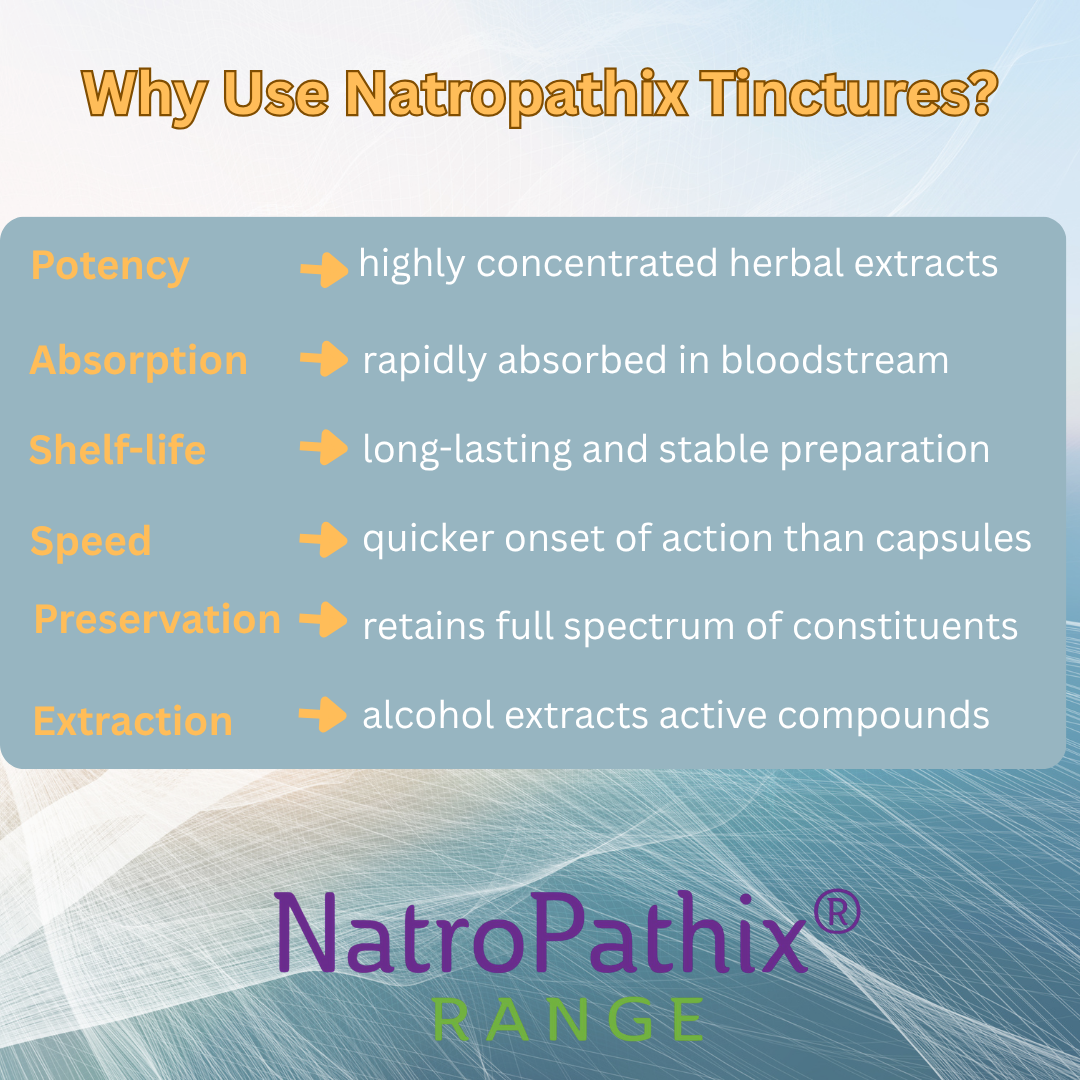 Why Use Natropathix Tinctures?

Potency → highly concentrated herbal extracts

Absorption → rapidly absorbed in bloodstream

Shelf-life → long-lasting and stable preparation

Speed → quicker onset of action than capsules

Preservation → retains full spectrum of constituents

Extraction → alcohol extracts active compounds

NatroPathix®
RANGE