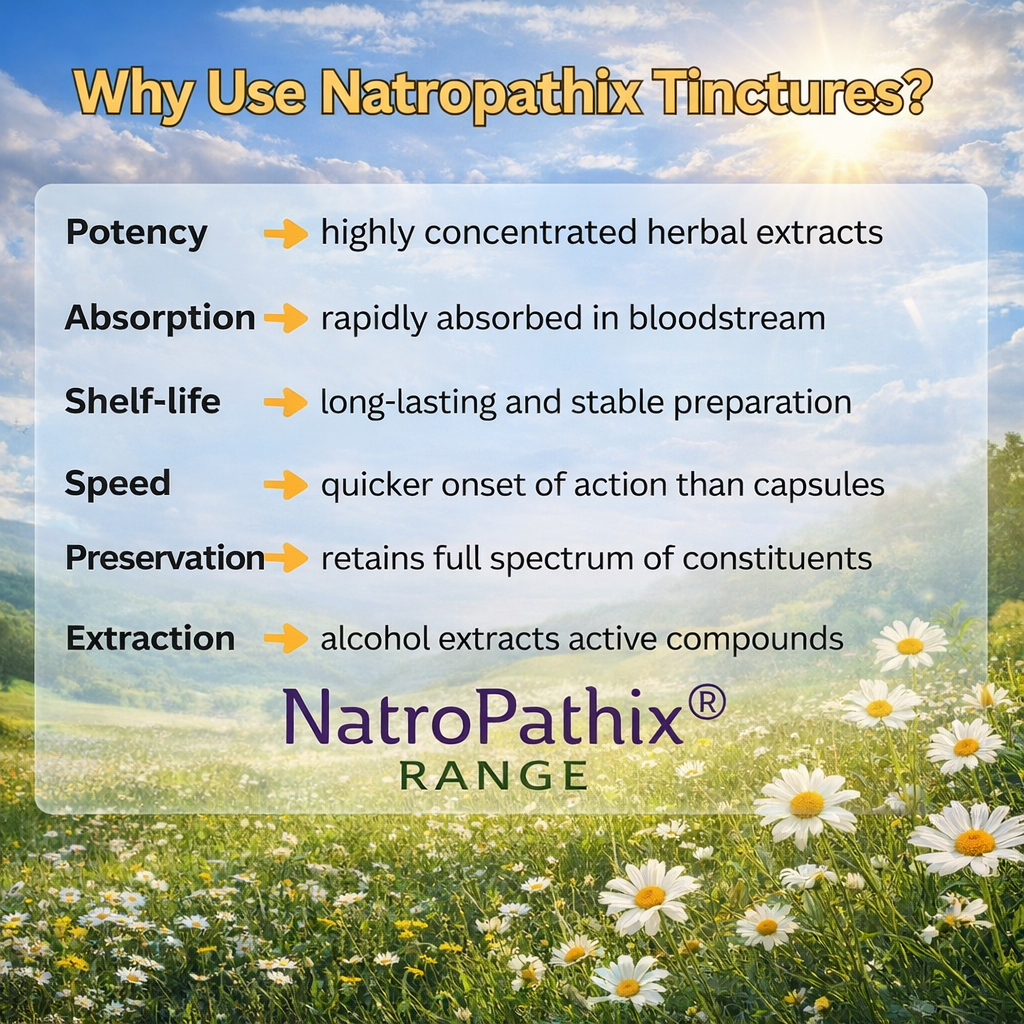 Why Use Natropathix Tinctures?

Potency → highly concentrated herbal extracts

Absorption → rapidly absorbed in bloodstream

Shelf-life → long-lasting and stable preparation

Speed → quicker onset of action than capsules

Preservation → retains full spectrum of constituents

Extraction → alcohol extracts active compounds

NatroPathix®
RANGE