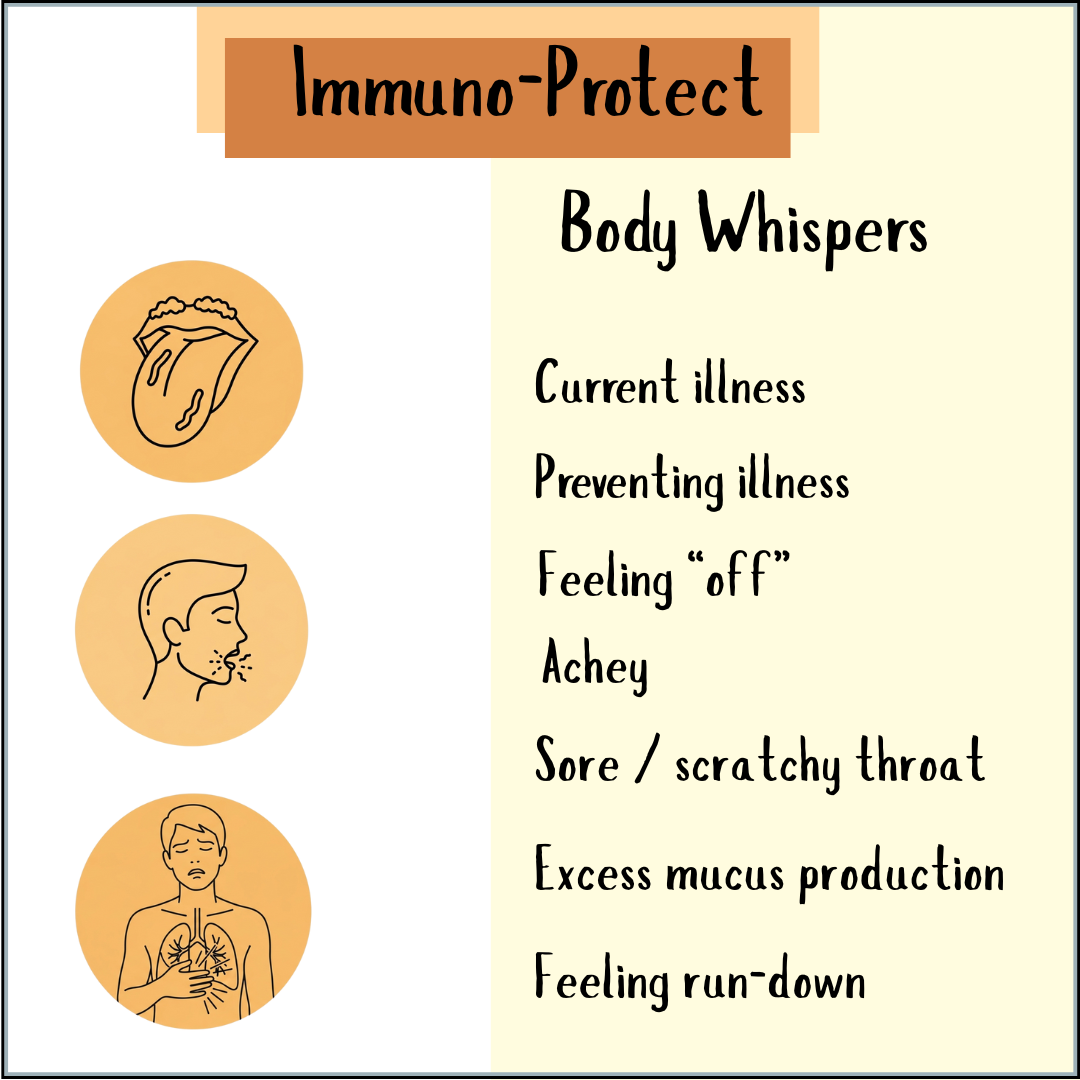 Immuno-Protect

Body Whispers

Current illness

Preventing illness

Feeling “off”

Achey

Sore / scratchy throat

Excess mucus production

Feeling run-down